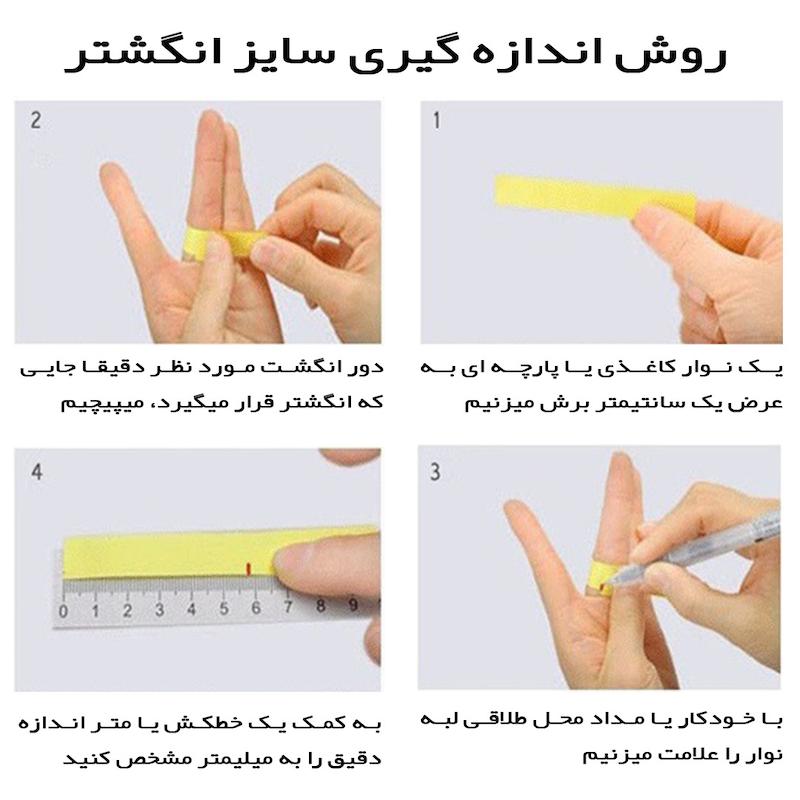 روش اندازه گیری سایز انگشتر

1

یک نوار کاغذی یا پارچه ای به عرض یک سانتیمتر برش میزنیم

2

دور انگشت مورد نظر دقیقا جایی که انگشتر قرار میگیرد، میپیچیم

3

با خودکار یا مداد محل طلاقی لبه نوار را علامت میزنیم

4

0 1 2 3 4 5 6 7 8 9

به کمک یک خطکش یا متر اندازه دقیق را به میلیمتر مشخص کنید