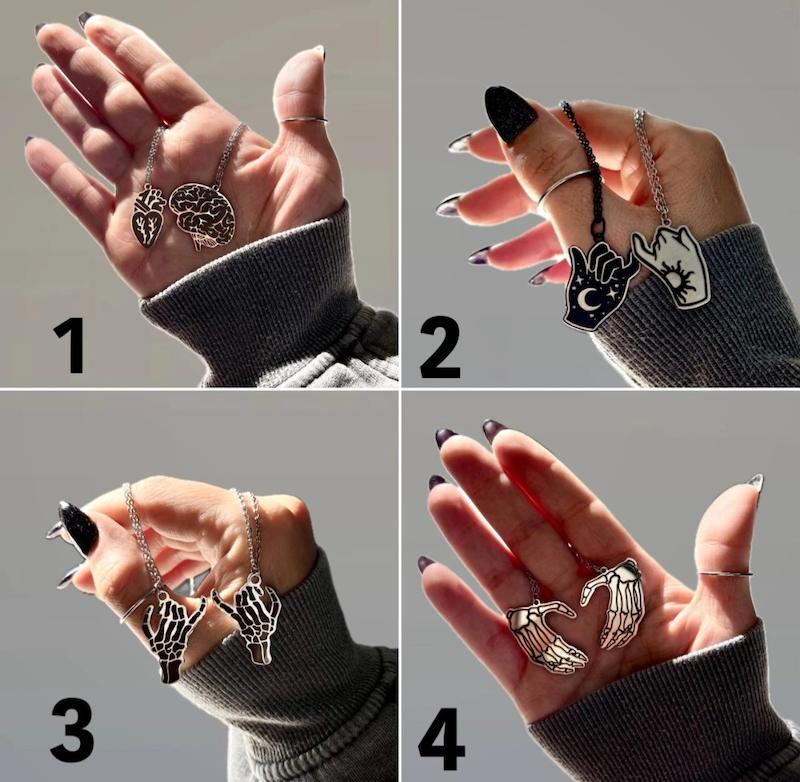 1

2

3

4