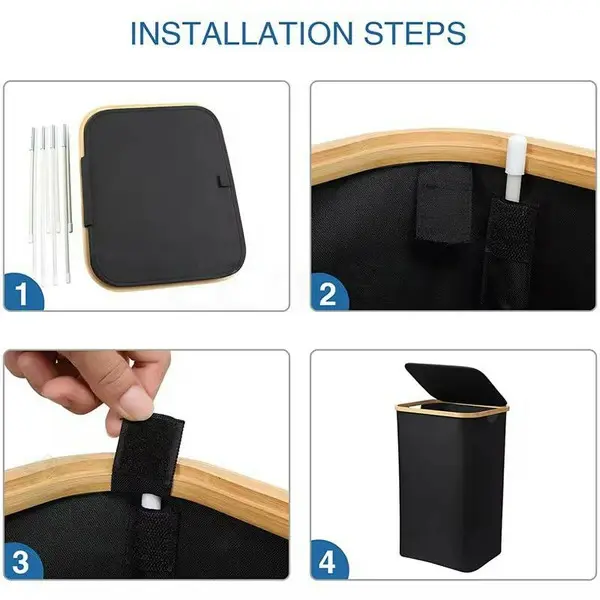 INSTALLATION STEPS

1

2

3

4