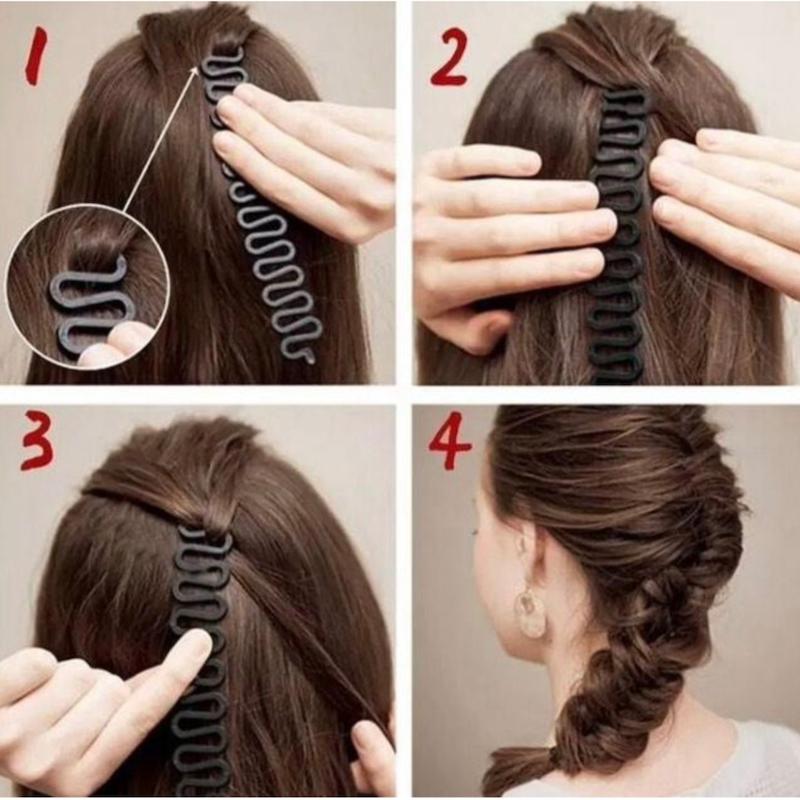 1

2

3

4